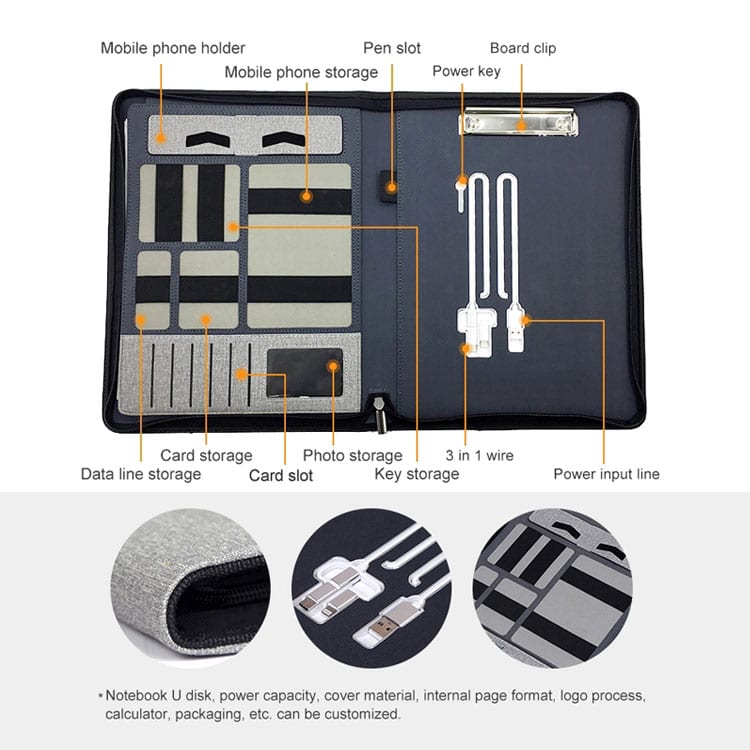 Mobile phone holder
Mobile phone storage
Pen slot
Power key
Board clip

Card storage
Data line storage
Card slot
Photo storage
Key storage
3 in 1 wire
Power input line

*Notebook U disk, power capacity, cover material, internal page format, logo process, calculator, packaging, etc. can be customized.