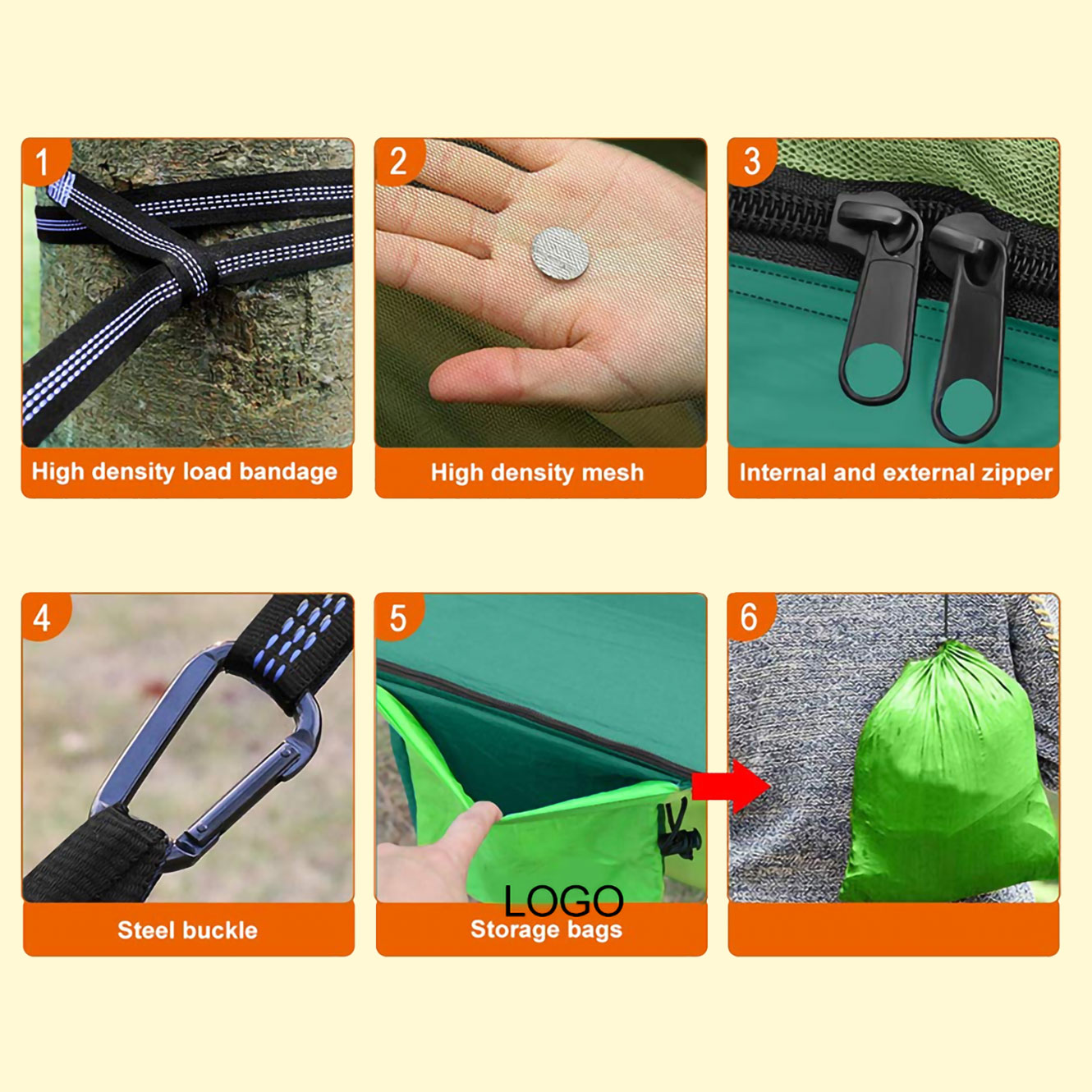 1
High density load bandage

2
High density mesh

3
Internal and external zipper

4
Steel buckle

5
LOGO
Storage bags

6